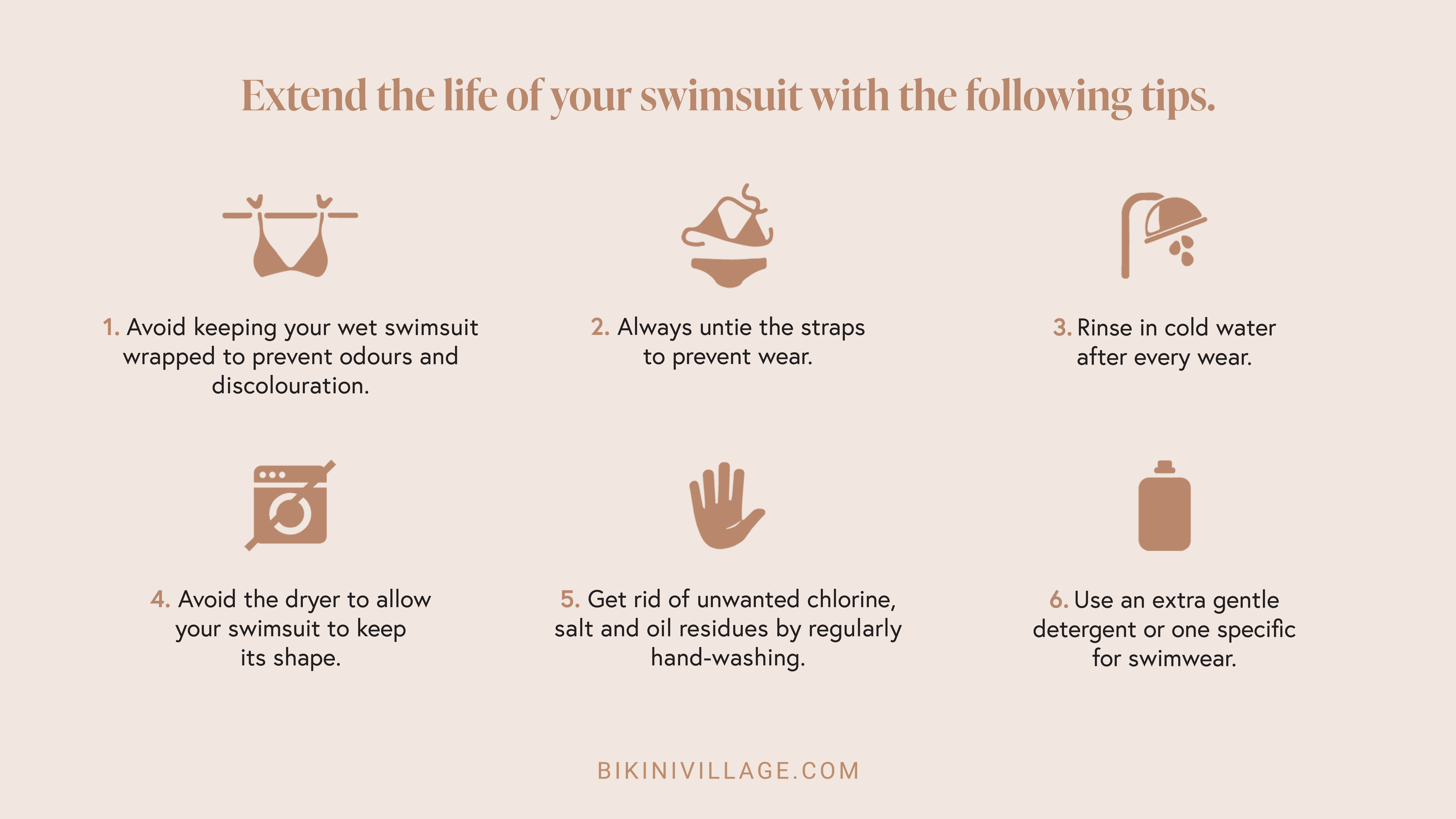 Extend the life of your swimsuit with the following tips.

1. Avoid keeping your wet swimsuit wrapped to prevent odours and discolouration.

2. Always untie the straps to prevent wear.

3. Rinse in cold water after every wear.

4. Avoid the dryer to allow your swimsuit to keep its shape.

5. Get rid of unwanted chlorine, salt and oil residues by regularly hand-washing.

6. Use an extra gentle detergent or one specific for swimwear.

BIKINIVILLAGE.COM