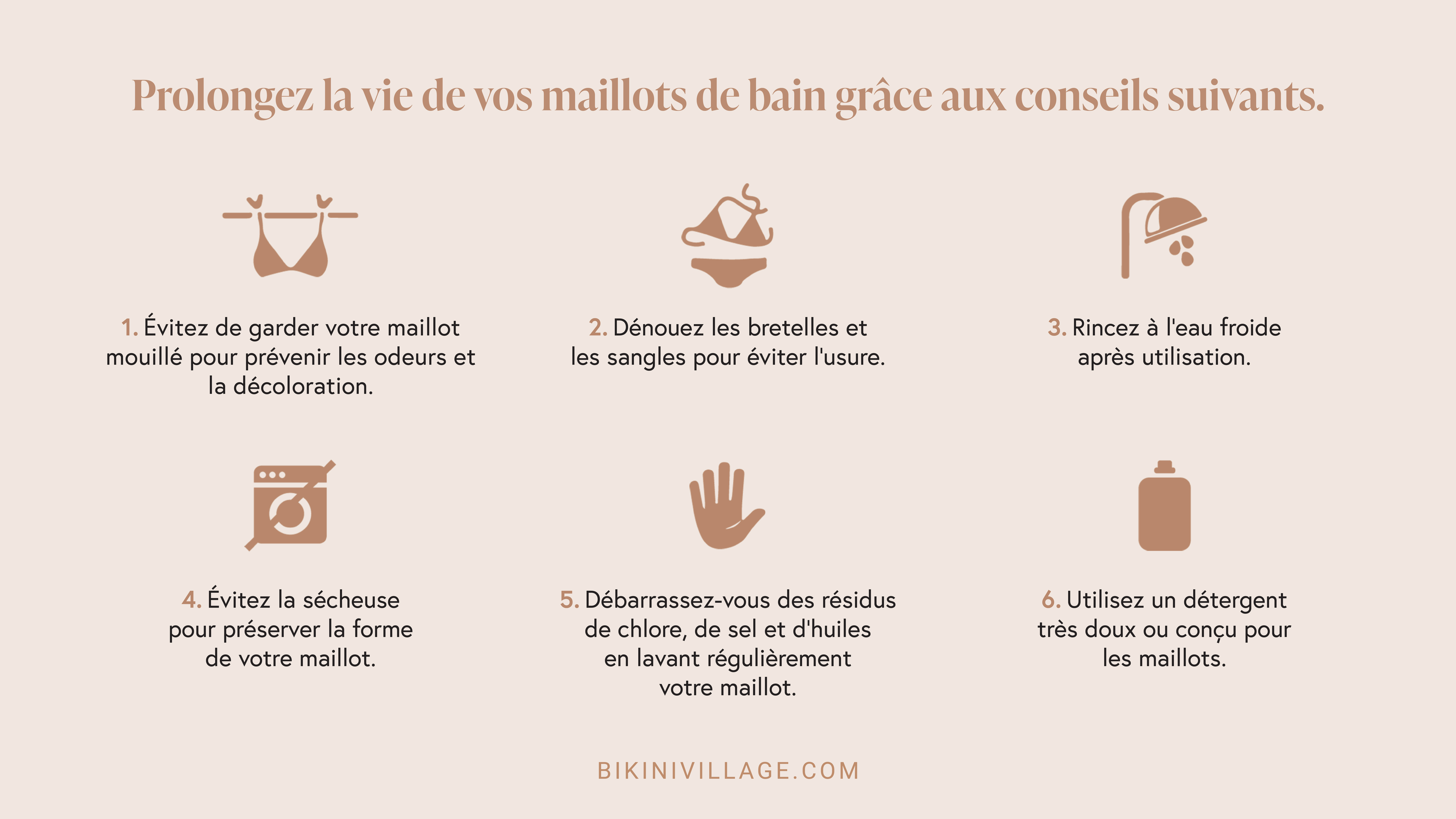 Prolongez la vie de vos maillots de bain grâce aux conseils suivants.

1. Évitez de garder votre maillot mouillé pour prévenir les odeurs et la décoloration.

2. Dénouez les bretelles et les sangles pour éviter l'usure.

3. Rincez à l'eau froide après utilisation.

4. Évitez la sécheuse pour préserver la forme de votre maillot.

5. Débarrassez-vous des résidus de chlore, de sel et d'huiles en lavant régulièrement votre maillot.

6. Utilisez un détergent très doux ou conçu pour les maillots.

BIKINIVILLAGE.COM