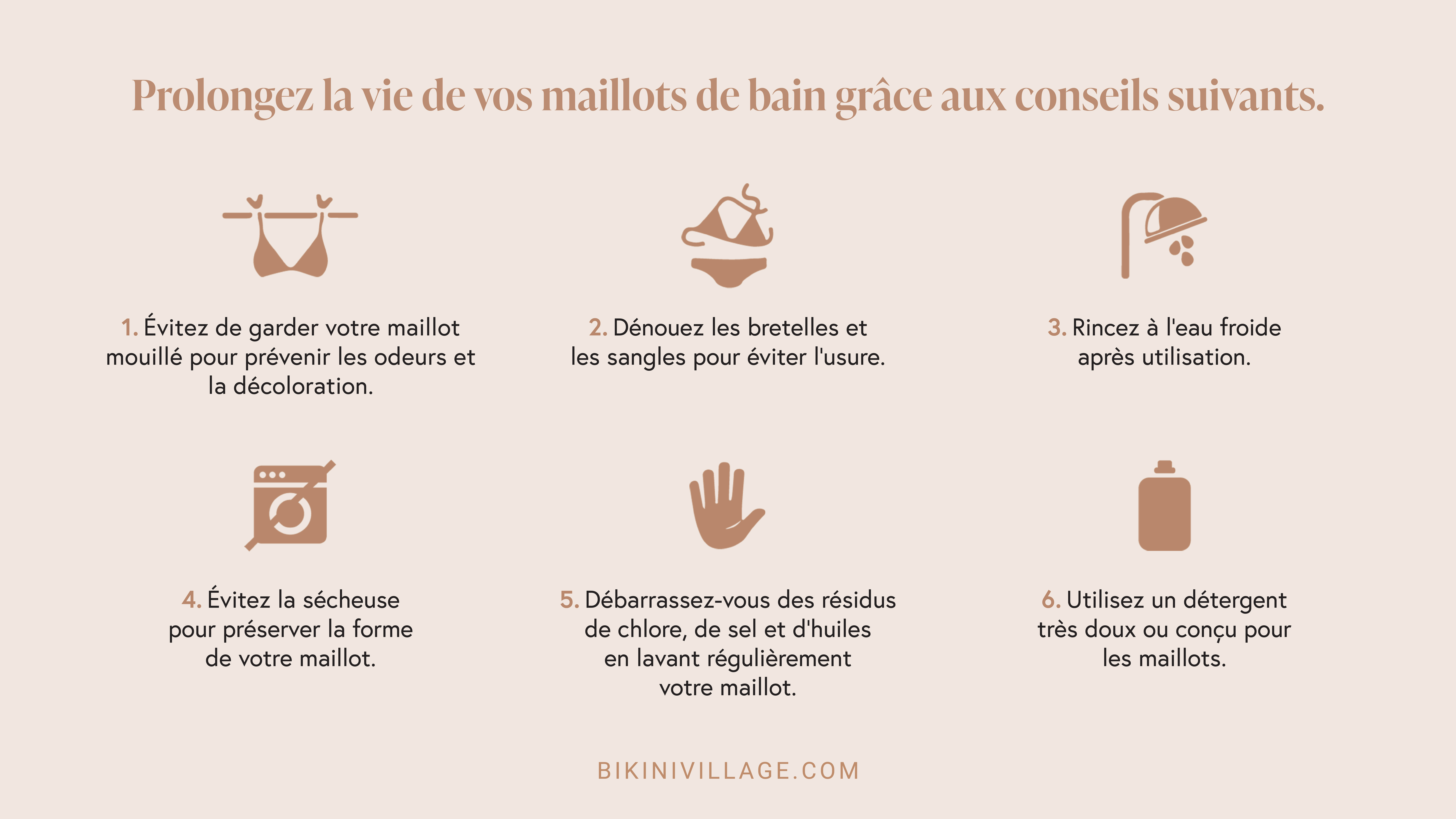 Prolongez la vie de vos maillots de bain grâce aux conseils suivants.

1. Évitez de garder votre maillot mouillé pour prévenir les odeurs et la décoloration.

2. Dénouez les bretelles et les sangles pour éviter l'usure.

3. Rincez à l'eau froide après utilisation.

4. Évitez la sécheuse pour préserver la forme de votre maillot.

5. Débarrassez-vous des résidus de chlore, de sel et d'huiles en lavant régulièrement votre maillot.

6. Utilisez un détergent très doux ou conçu pour les maillots.

BIKINIVILLAGE.COM